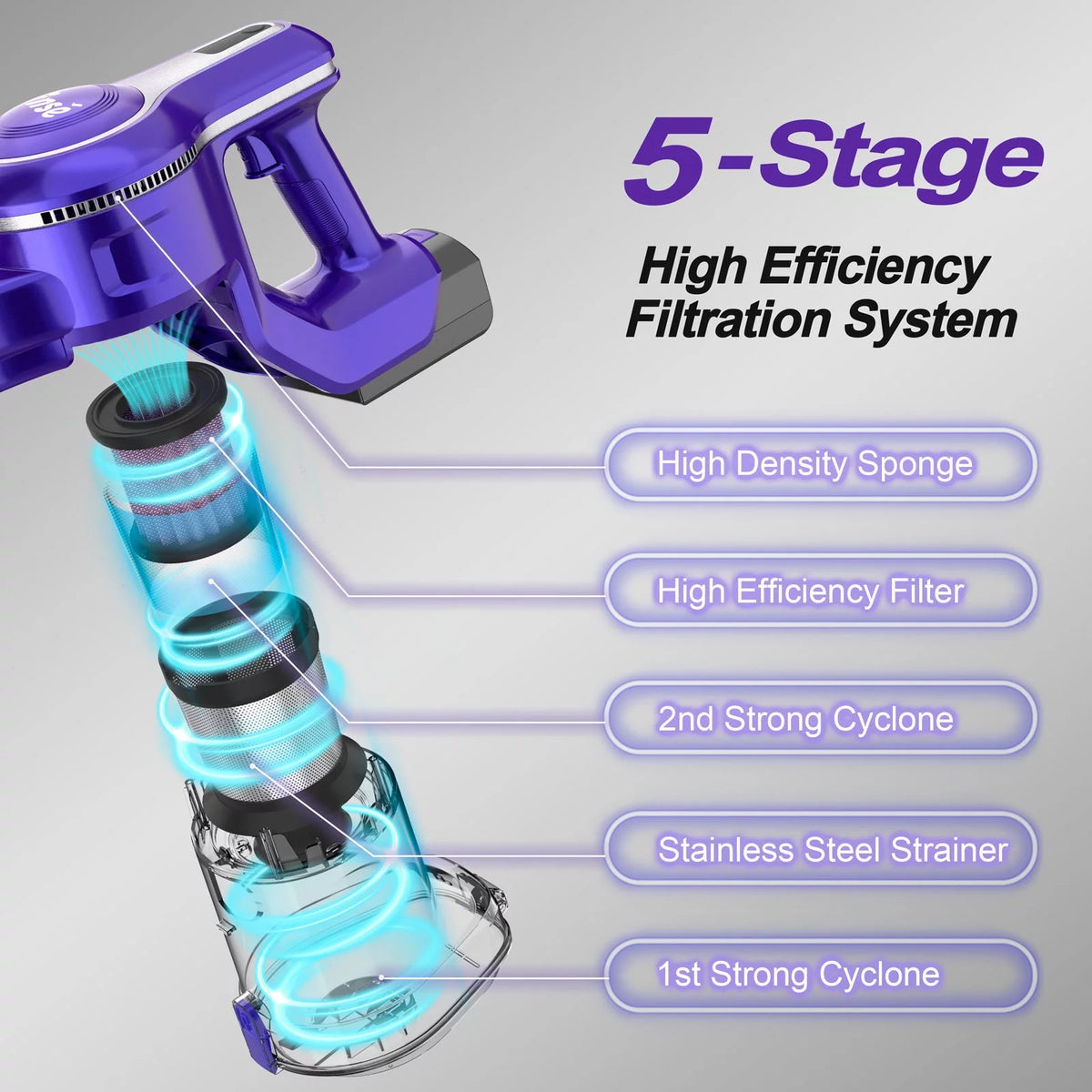 5-Stage

High Efficiency Filtration System

High Density Sponge

High Efficiency Filter

2nd Strong Cyclone

Stainless Steel Strainer

1st Strong Cyclone