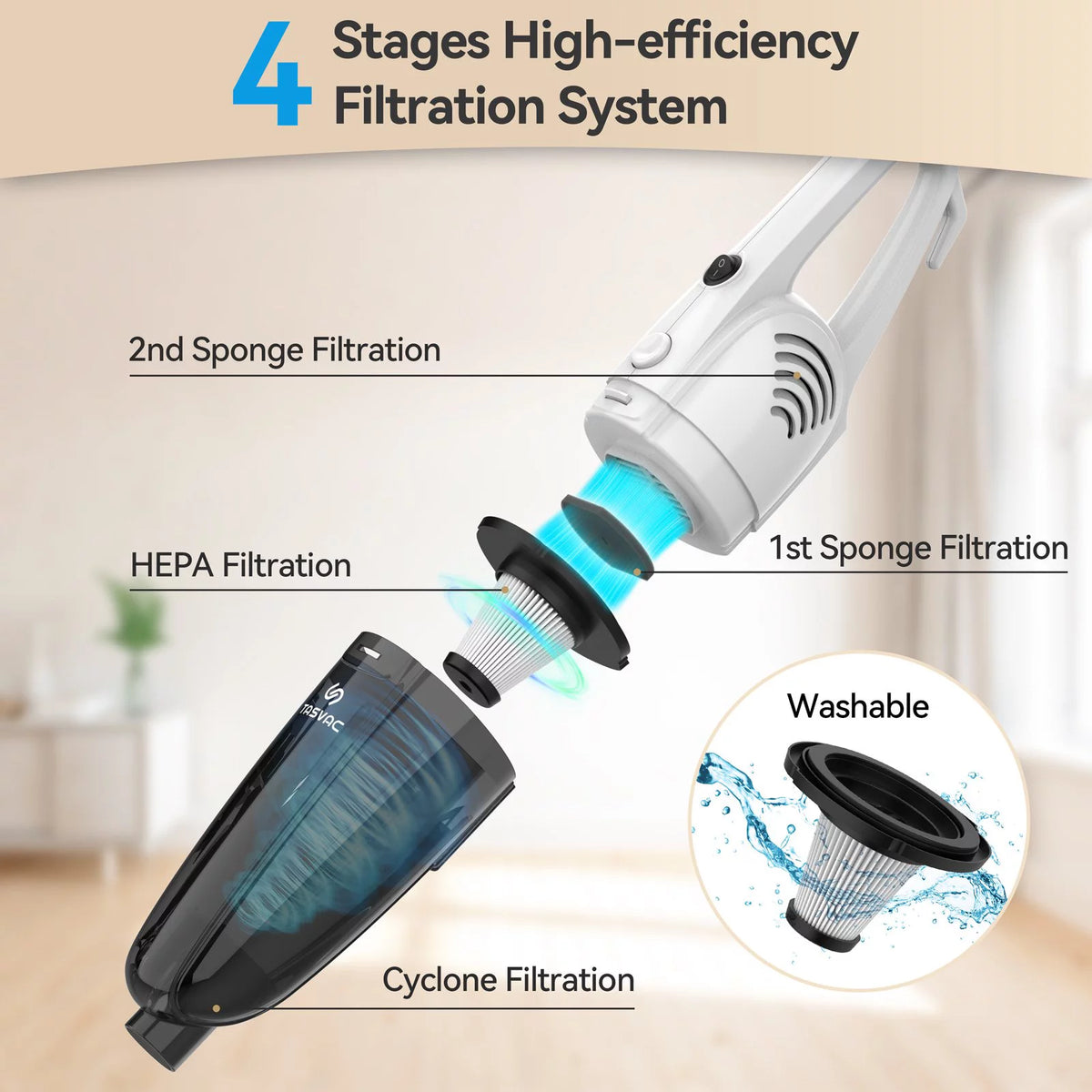 4 Stages High-efficiency Filtration System

2nd Sponge Filtration

HEPA Filtration

1st Sponge Filtration

TASVAC

Washable

Cyclone Filtration